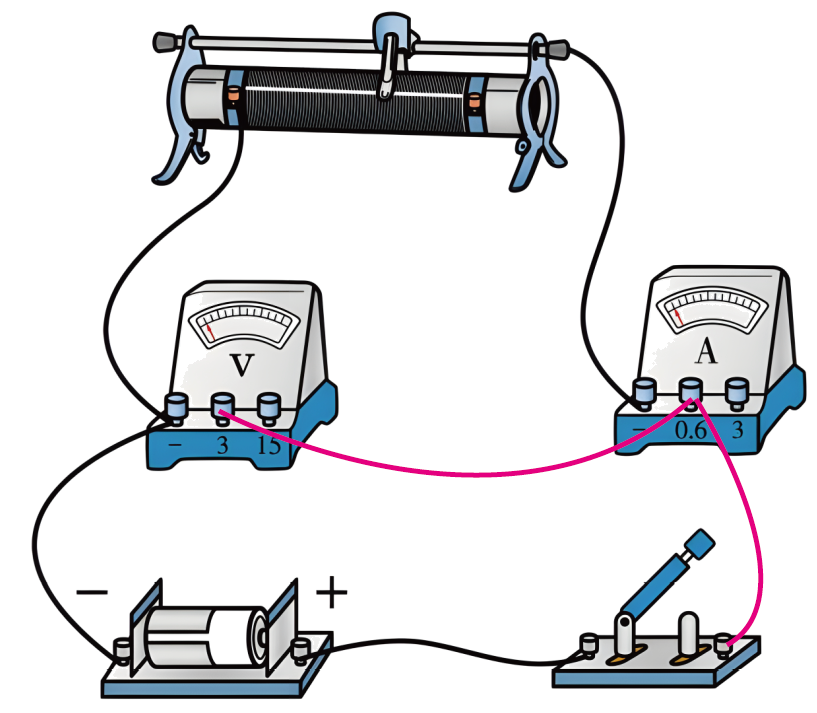 V
− 3 15
A
− 0.6 3
−
+