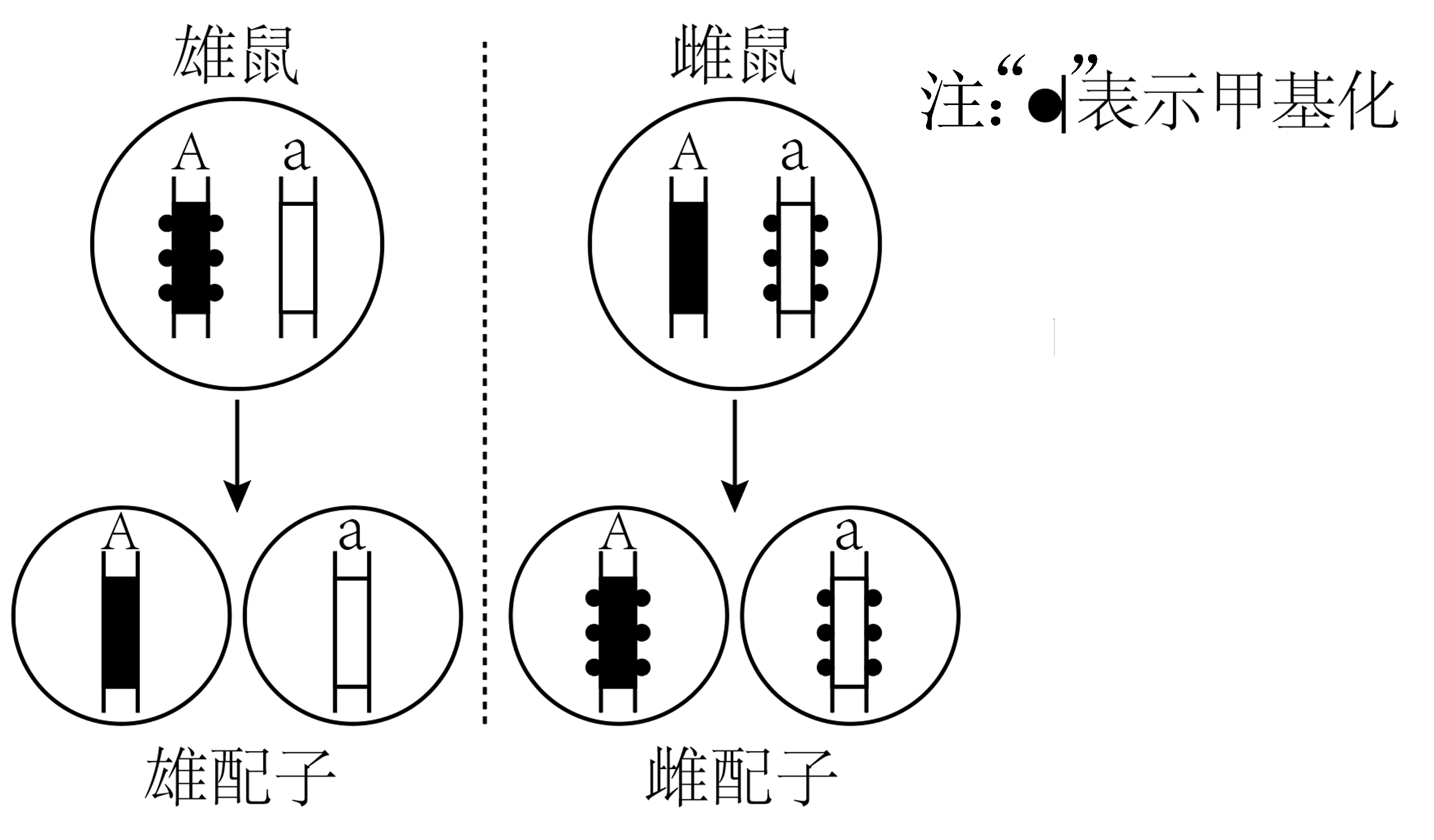 雄鼠

A a

A a

雄配子

雌鼠

A a

A a

雌配子

注:“●|”表示甲基化