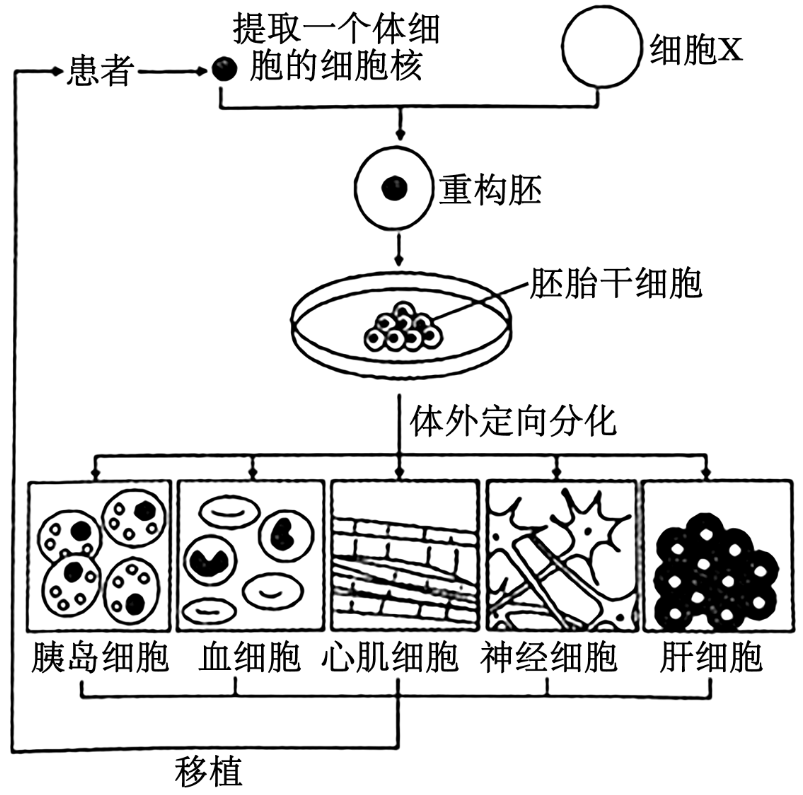 患者

提取一个体细胞的细胞核

细胞X

重构胚

胚胎干细胞

体外定向分化

胰岛细胞

血细胞

心肌细胞

神经细胞

肝细胞

移植