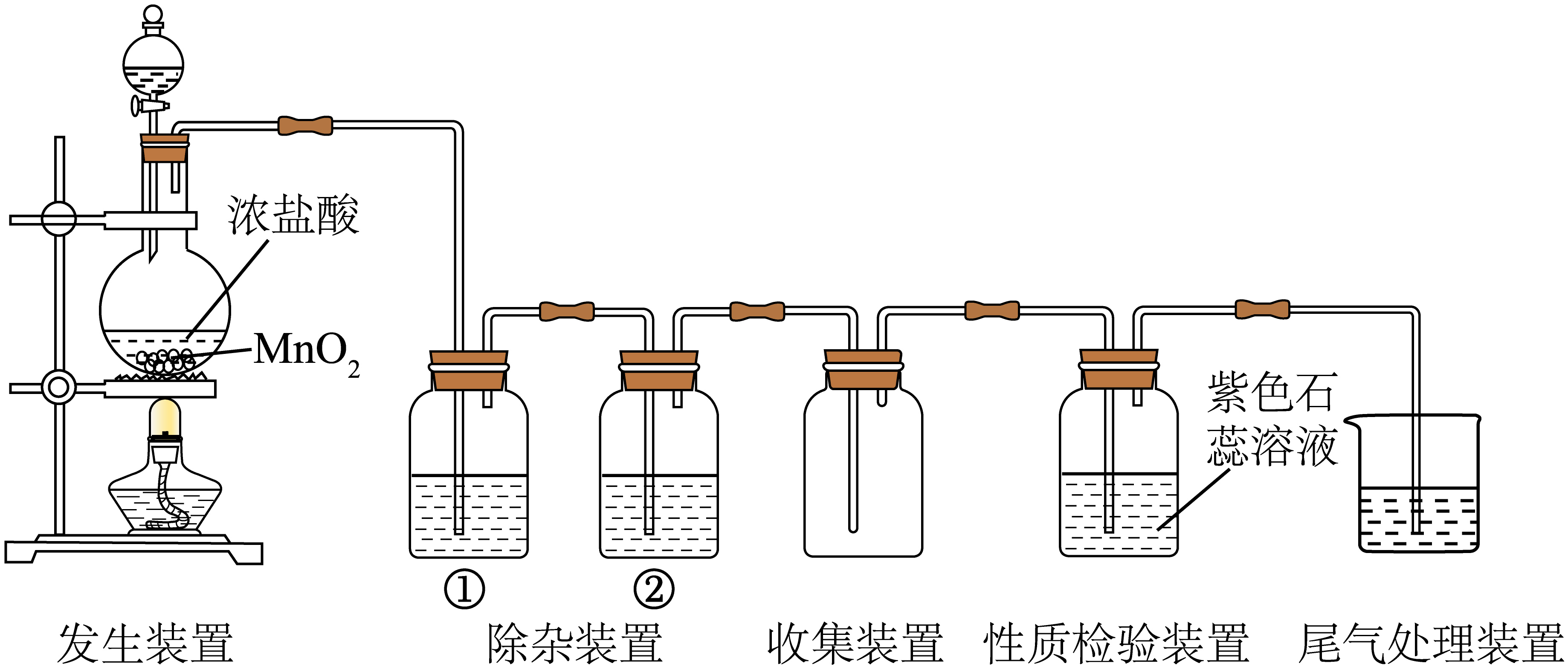 浓盐酸

$MnO_2$

紫色石蕊溶液

①

②

发生装置

除杂装置

收集装置

性质检验装置

尾气处理装置