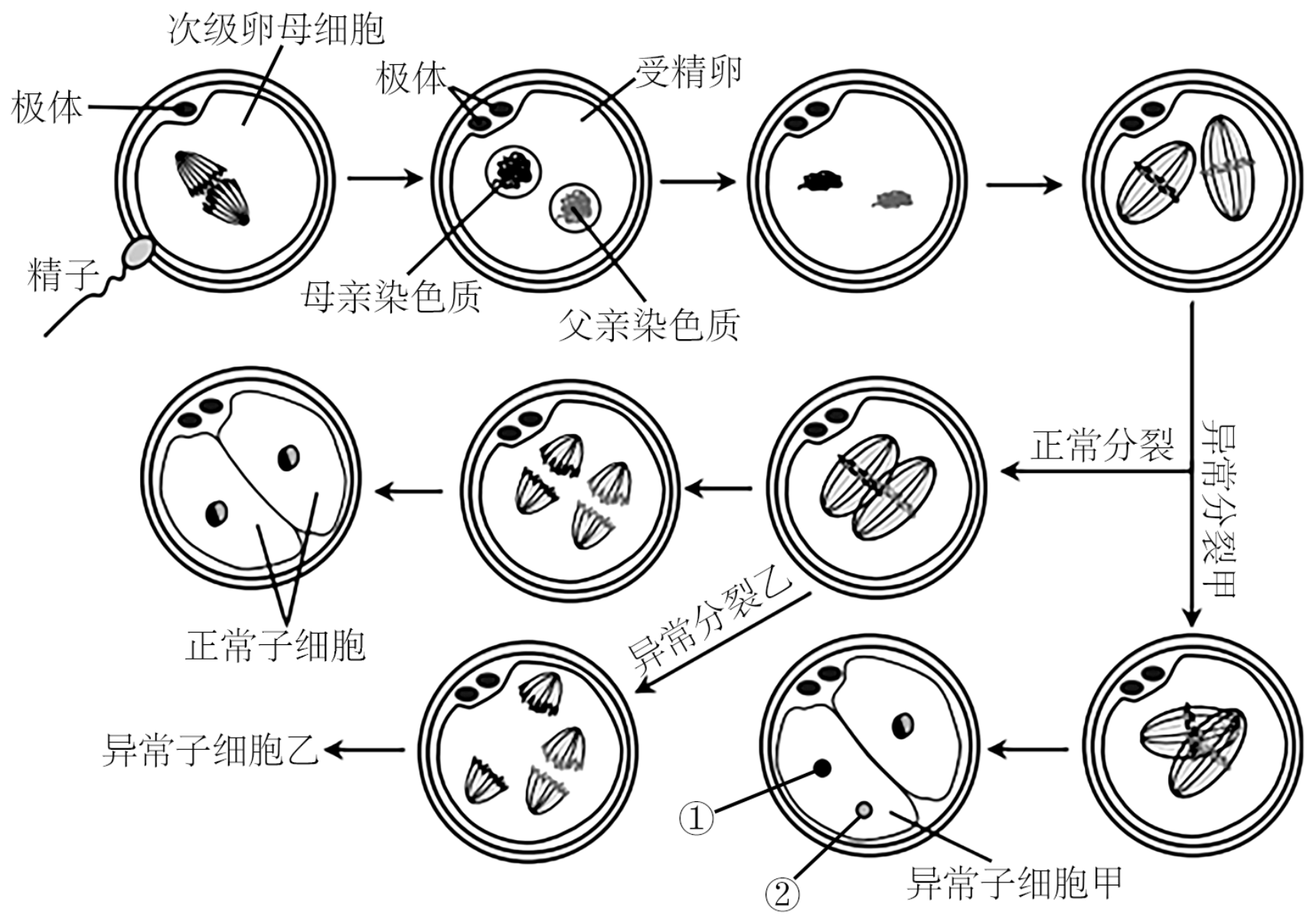 次级卵母细胞
极体
精子
极体
受精卵
母亲染色质
父亲染色质
正常分裂
异常分裂甲
正常子细胞
异常分裂乙
异常子细胞乙
①
②
异常子细胞甲