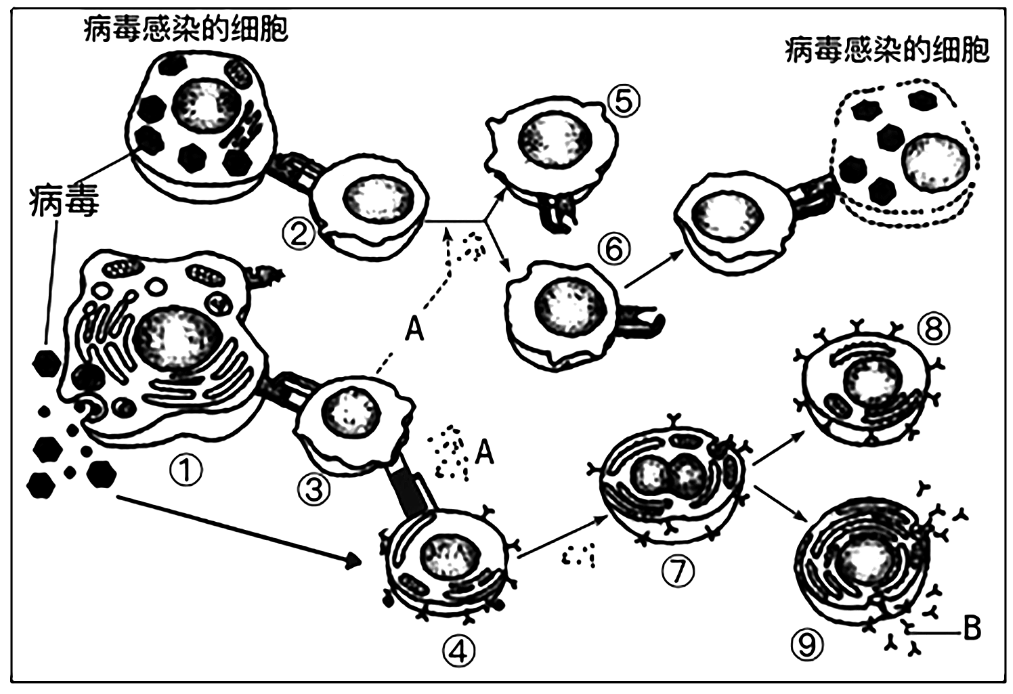 病毒感染的细胞

病毒感染的细胞

⑤

病毒

②

⑥

A

⑧

①

③

A

⑦

④

⑨

B