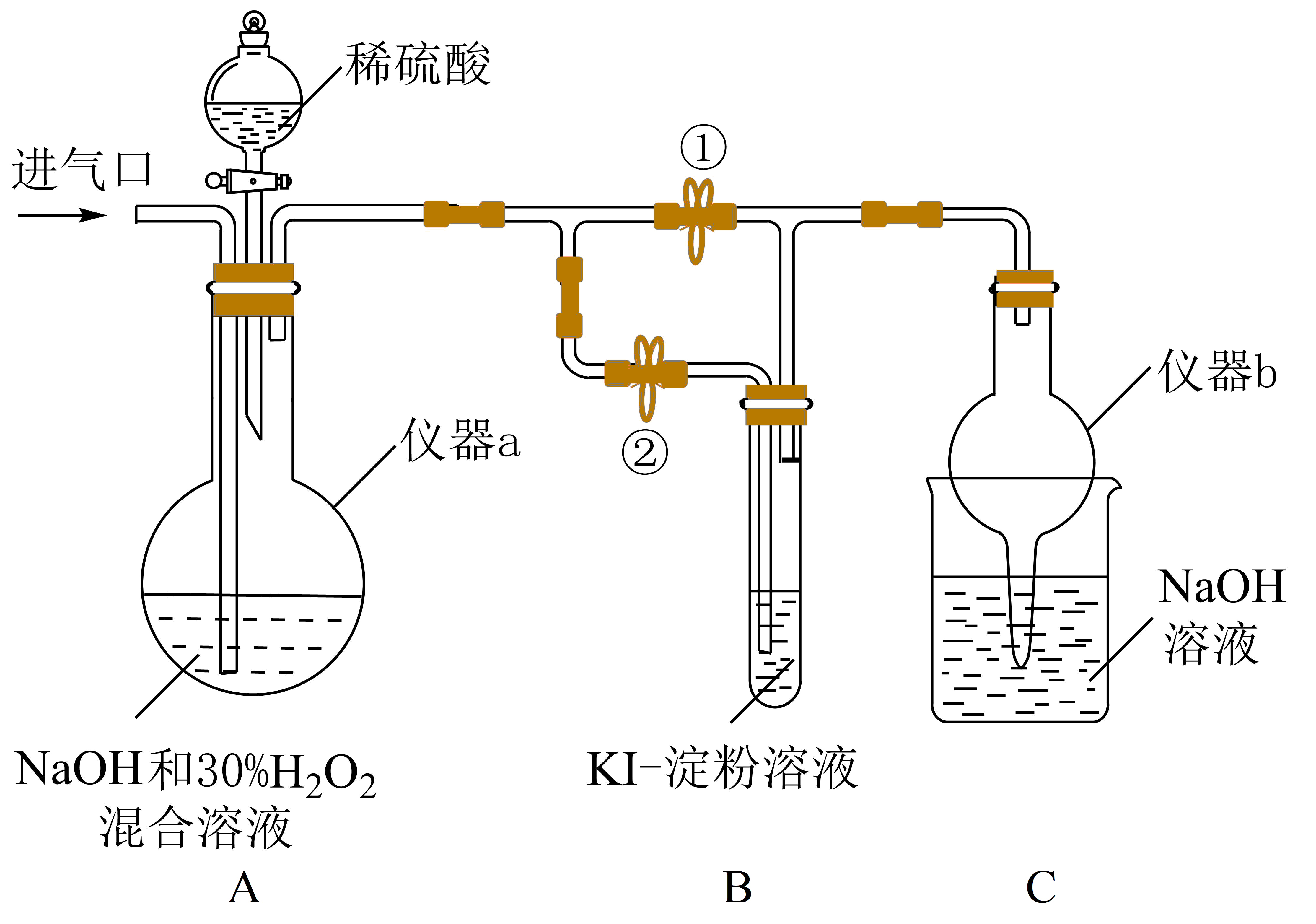 稀硫酸

进气口

①

②

仪器a

仪器b

NaOH
溶液

NaOH和30%$H_2O_2$
混合溶液

KI-淀粉溶液

A

B

C